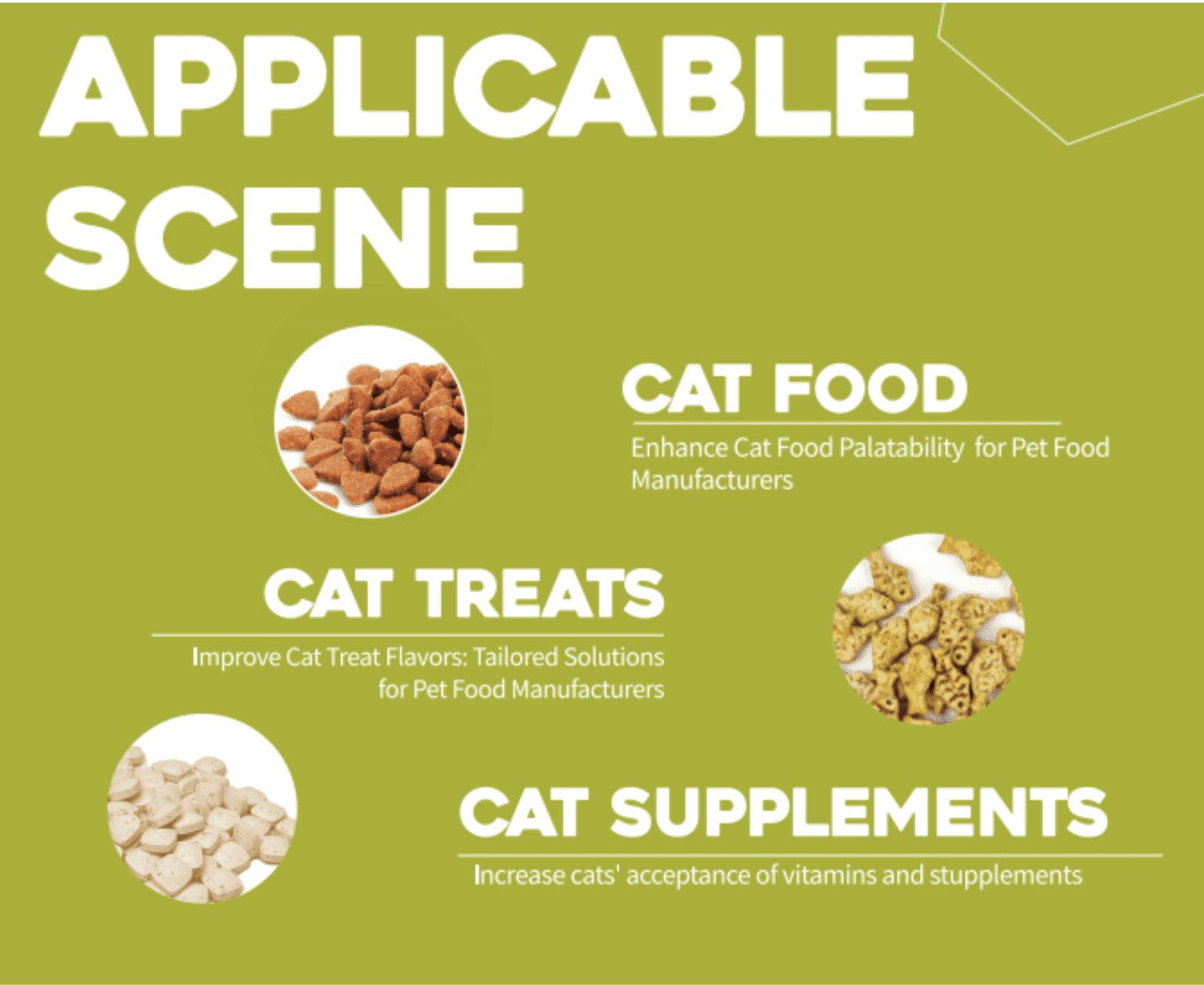 APPLICABLE SCENE

CAT FOOD

Enhance Cat Food Palatability for Pet Food Manufacturers

CAT TREATS

Improve Cat Treat Flavors: Tailored Solutions for Pet Food Manufacturers

CAT SUPPLEMENTS

Increase cats' acceptance of vitamins and stupplements